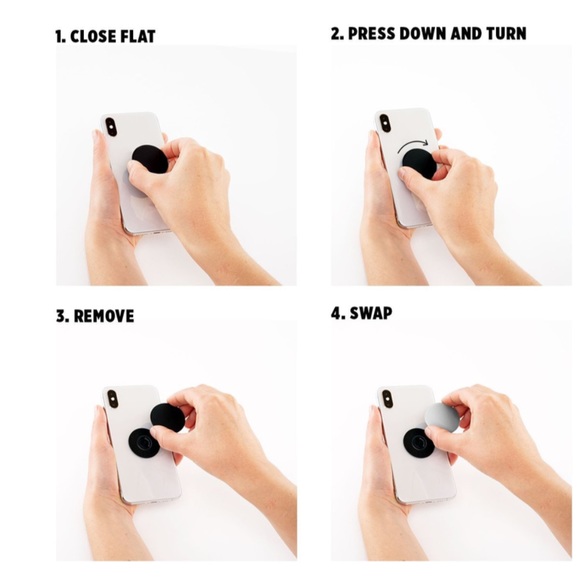 1. CLOSE FLAT

2. PRESS DOWN AND TURN

3. REMOVE

4. SWAP